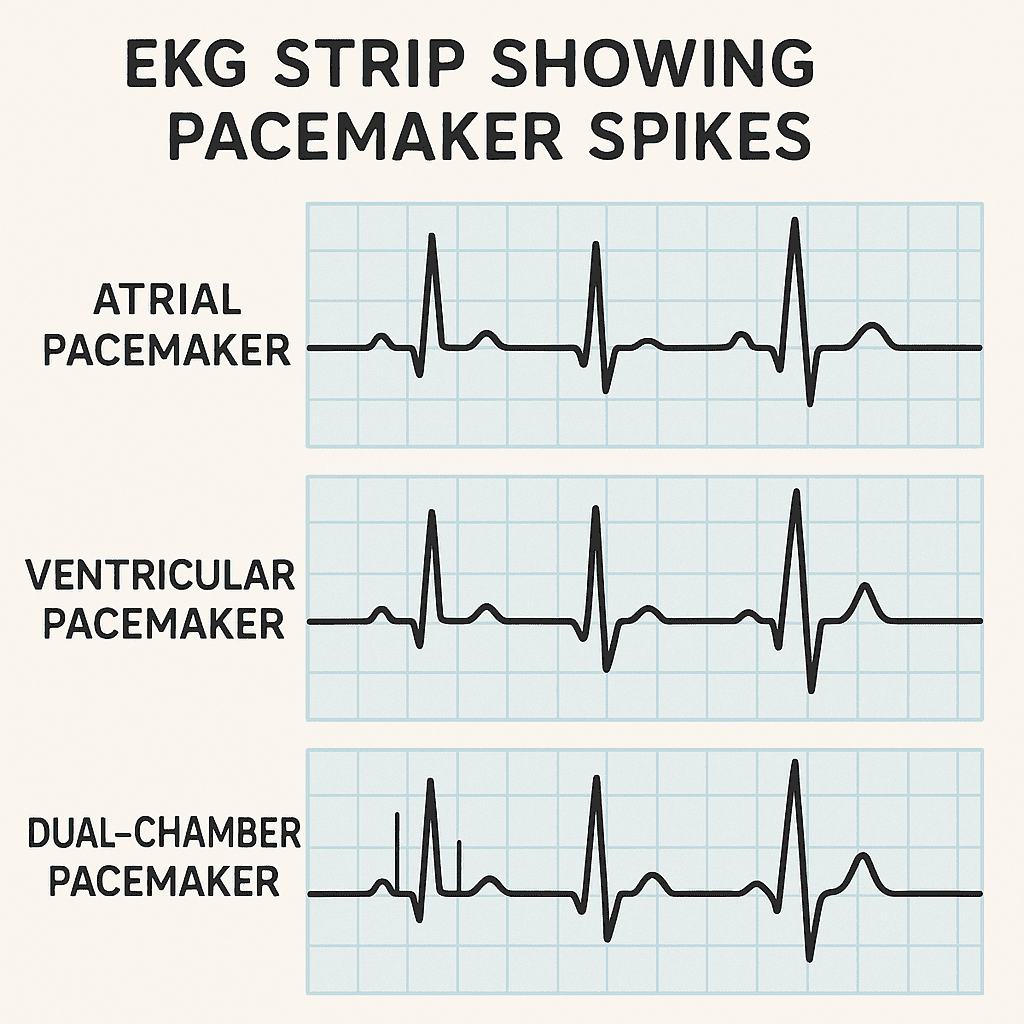 EKG STRIP SHOWING PACEMAKER SPIKES

ATRIAL PACEMAKER

VENTRICULAR PACEMAKER

DUAL-CHAMBER PACEMAKER