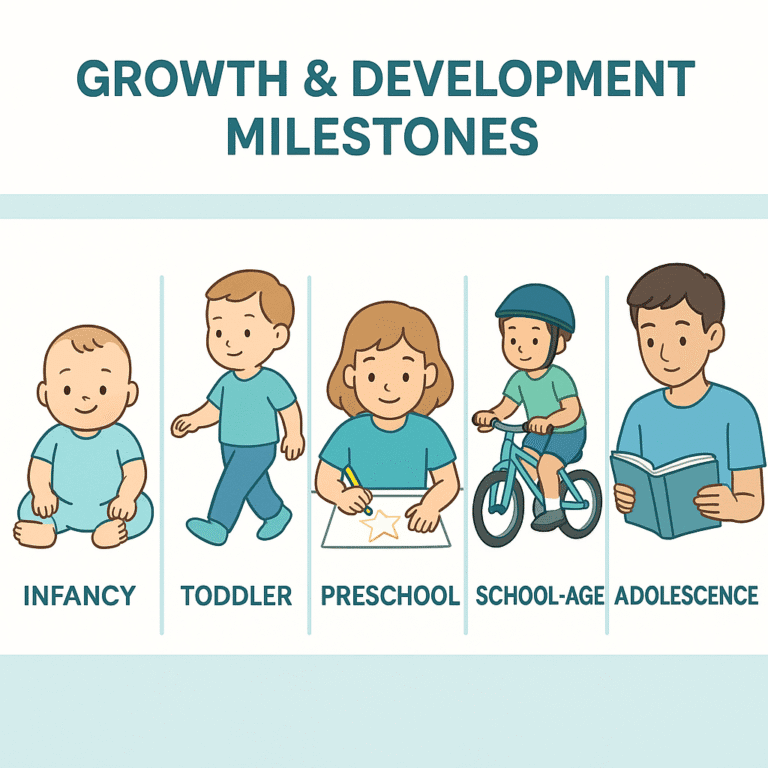 GROWTH & DEVELOPMENT MILESTONES

INFANCY

TODDLER

PRESCHOOL

SCHOOL-AGE

ADOLESCENCE